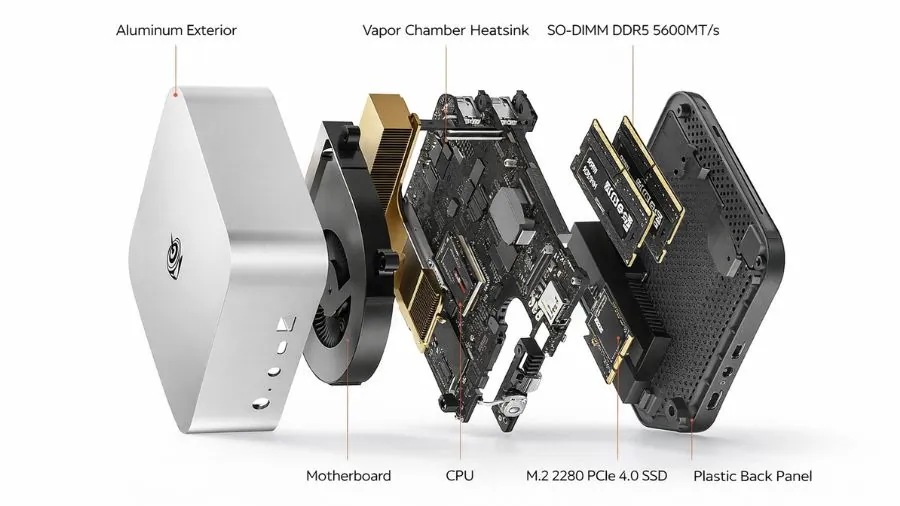 Aluminum Exterior

Vapor Chamber Heatsink

SO-DIMM DDR5 5600MT/s

Motherboard

CPU

M.2 2280 PCIe 4.0 SSD

Plastic Back Panel