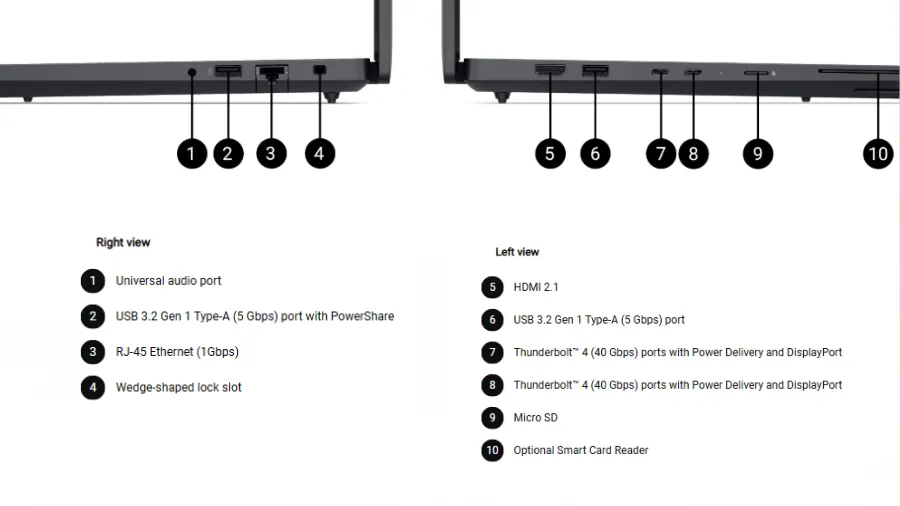 1 2 3 4

5 6 7 8 9 10

Right view

1 Universal audio port

2 USB 3.2 Gen 1 Type-A (5 Gbps) port with PowerShare

3 RJ-45 Ethernet (1Gbps)

4 Wedge-shaped lock slot

Left view

5 HDMI 2.1

6 USB 3.2 Gen 1 Type-A (5 Gbps) port

7 Thunderbolt™ 4 (40 Gbps) ports with Power Delivery and DisplayPort

8 Thunderbolt™ 4 (40 Gbps) ports with Power Delivery and DisplayPort

9 Micro SD

10 Optional Smart Card Reader