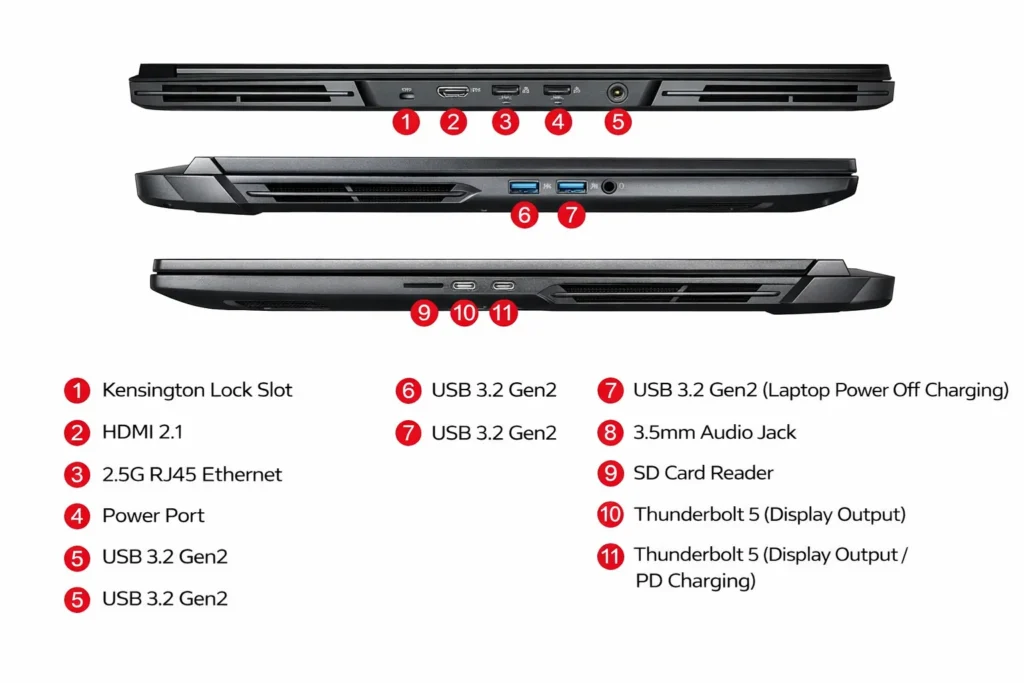 1 2 3 4 5

6 7

9 10 11

1 Kensington Lock Slot
2 HDMI 2.1
3 2.5G RJ45 Ethernet
4 Power Port
5 USB 3.2 Gen2
5 USB 3.2 Gen2

6 USB 3.2 Gen2
7 USB 3.2 Gen2

7 USB 3.2 Gen2 (Laptop Power Off Charging)
8 3.5mm Audio Jack
9 SD Card Reader
10 Thunderbolt 5 (Display Output)
11 Thunderbolt 5 (Display Output / PD Charging)